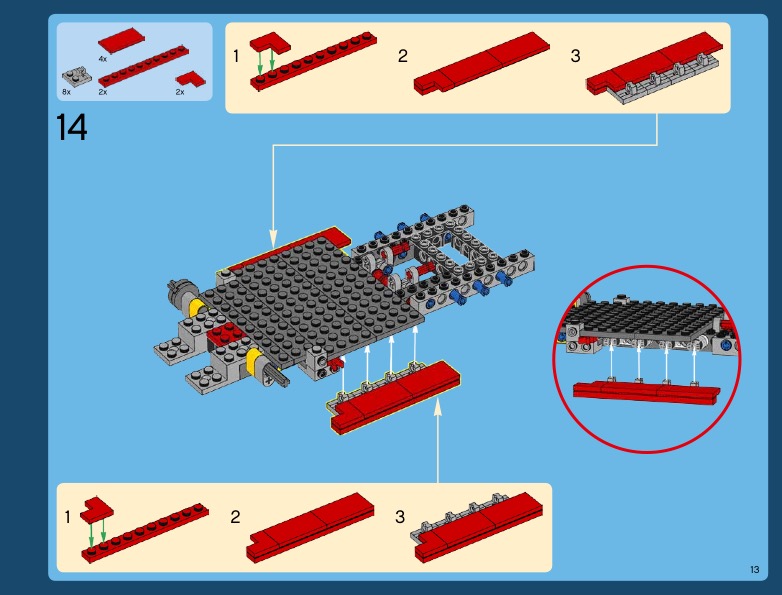 4x
8x
2x
2x

14

1
2
3

1
2
3

13