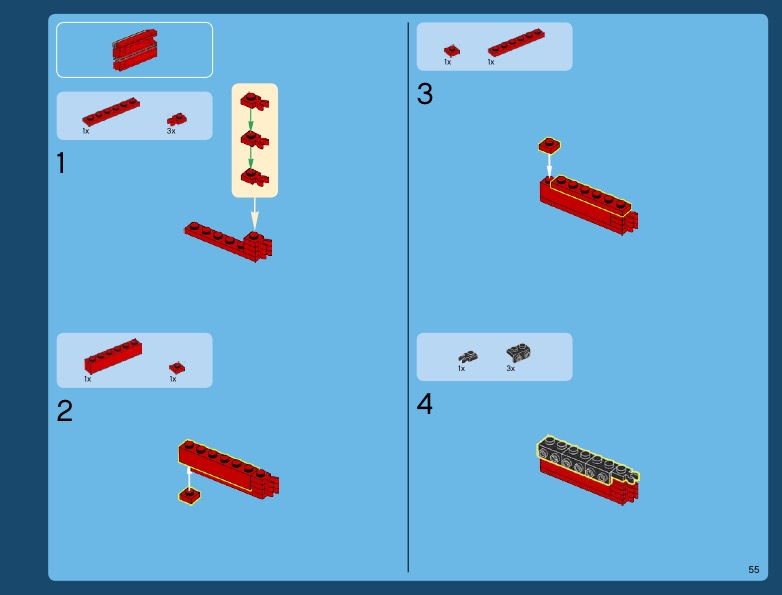 1x
3x

1

1x
1x

2

1x
1x

3

1x
3x

4

55