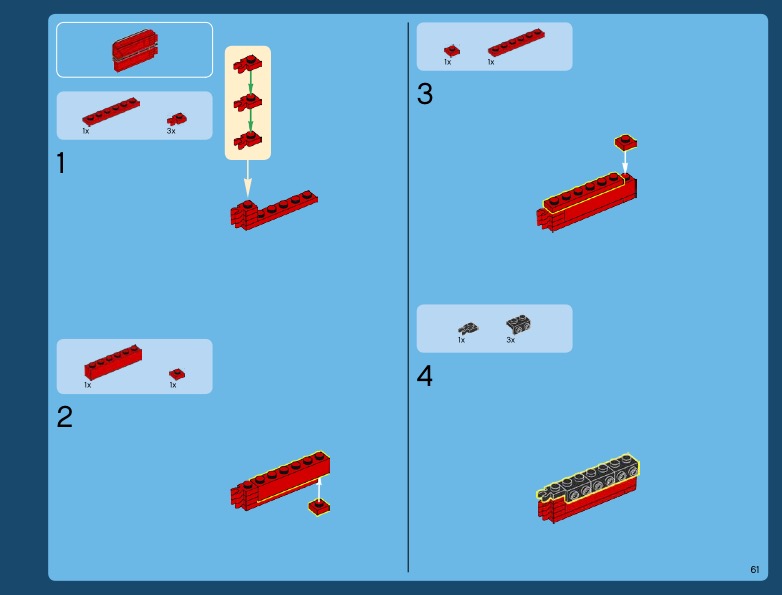 1x 3x

1

1x 1x

2

1x 1x

3

1x 3x

4

61