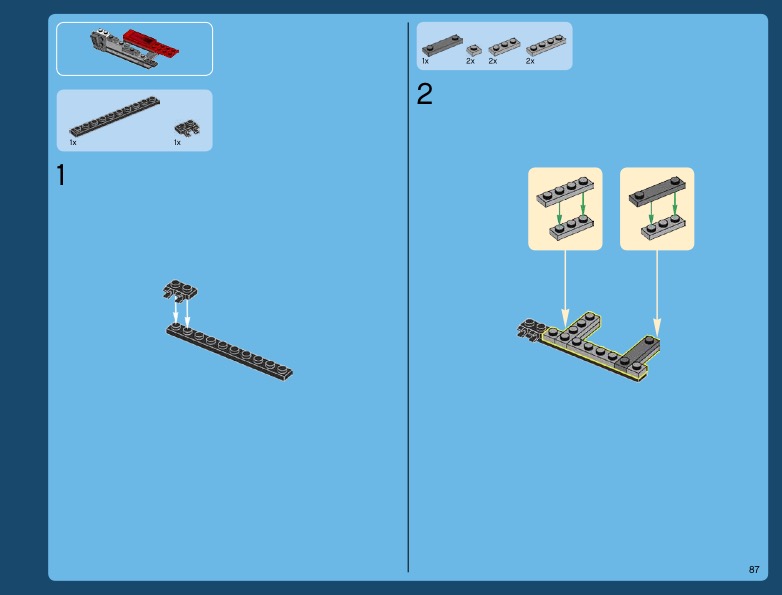 1x 1x

1

1x 2x 2x 2x

2

87