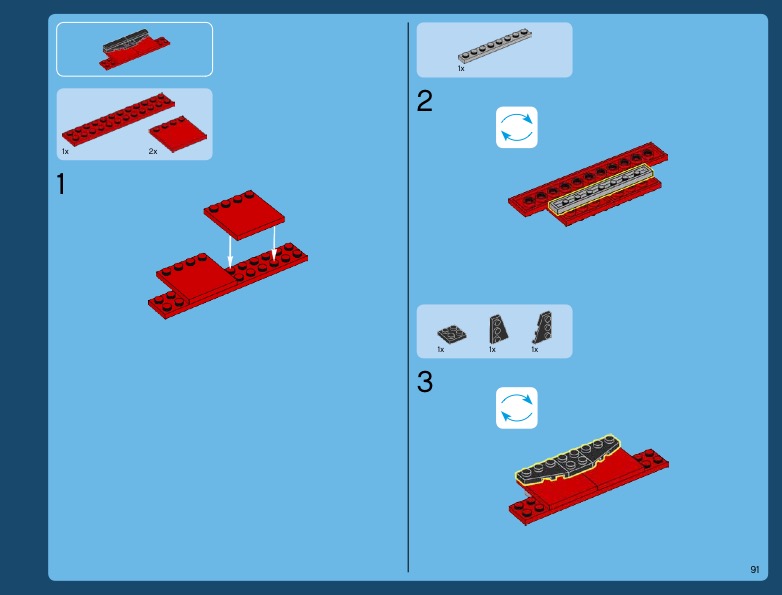 1x

2x

1

1x

2

1x

1x

1x

3

91