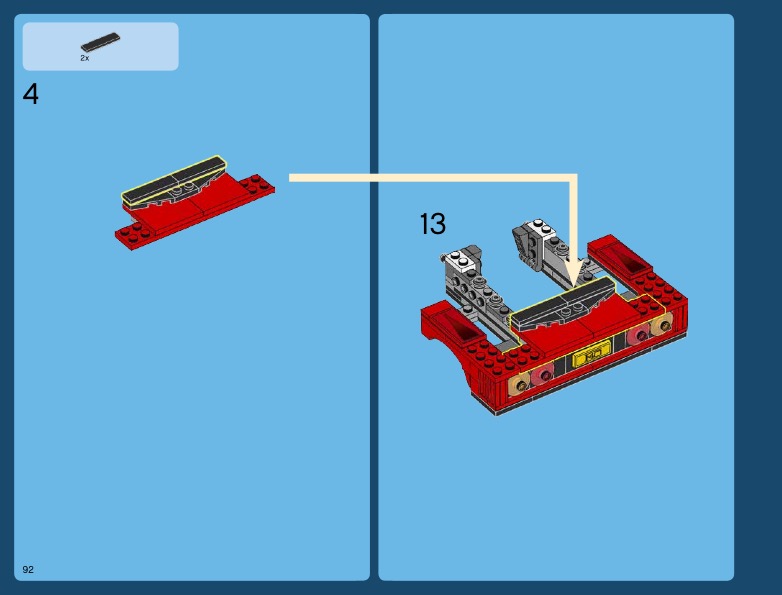 2x

4

13

92