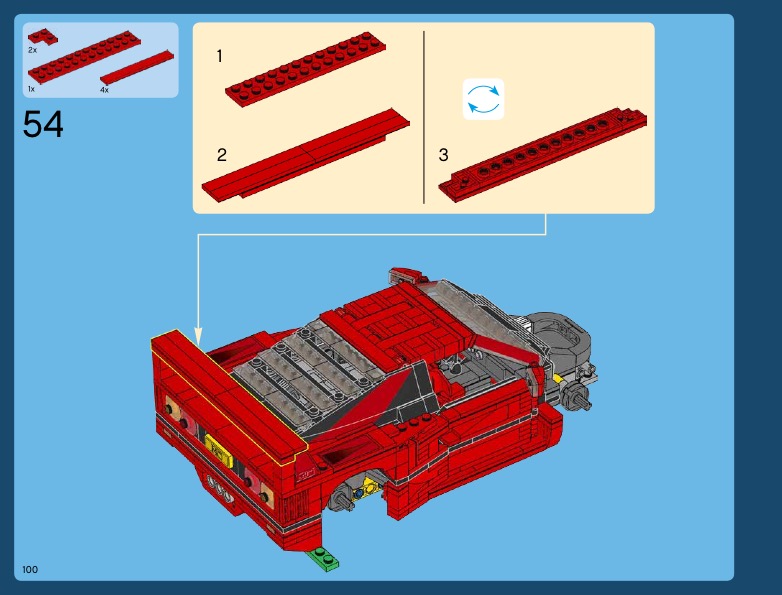 2x
1x
4x
54
1
2
3
100