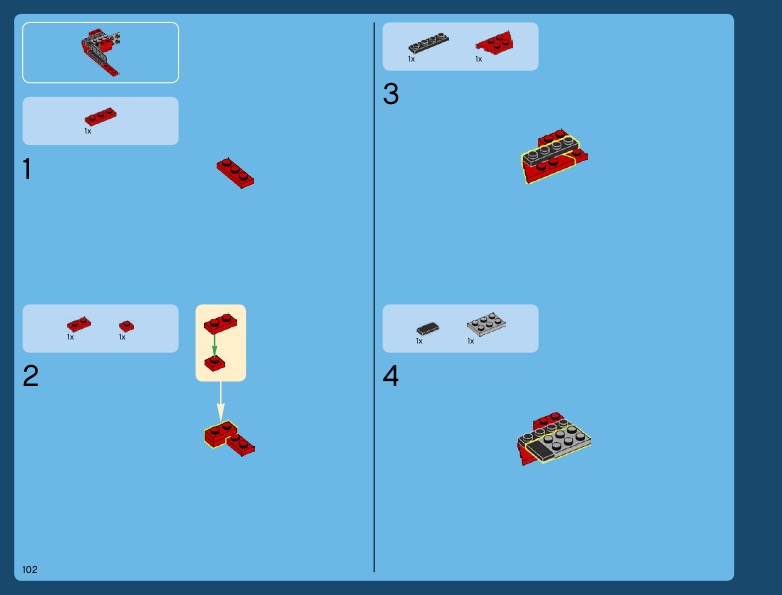 1x

1

1x 1x

2

1x 1x

3

1x 1x

4

102