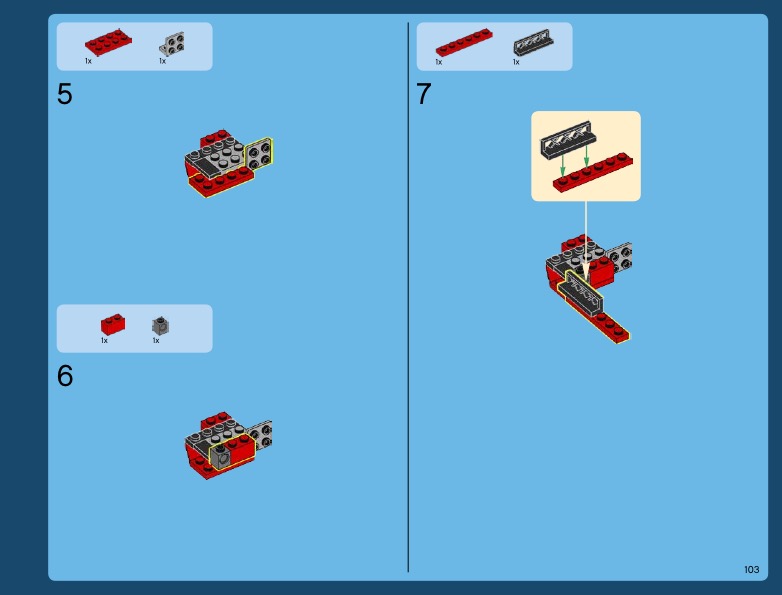 1x 1x

5

1x 1x

6

1x 1x

7

103