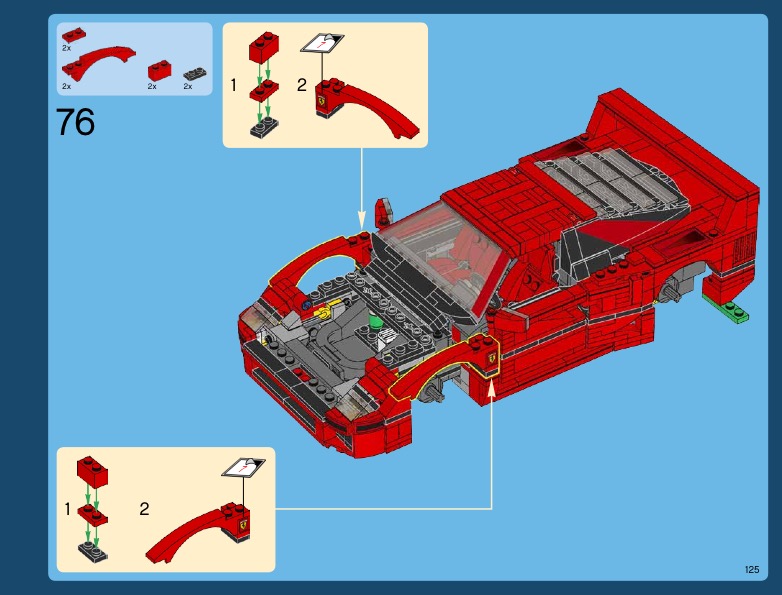 2x
2x
2x
2x

76

1
2

1
2

125