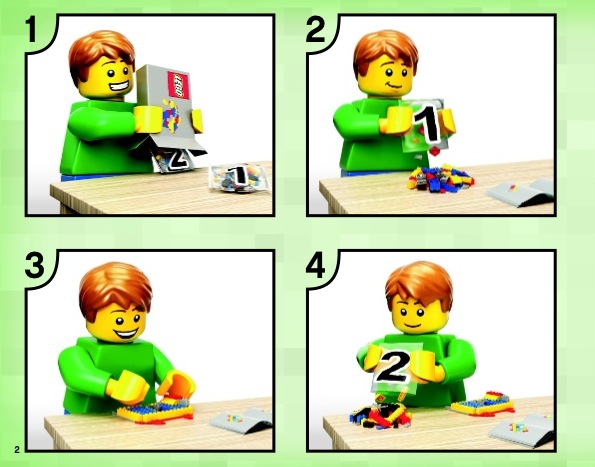 1

LEGO

2

1

2

1

3

4

2

2