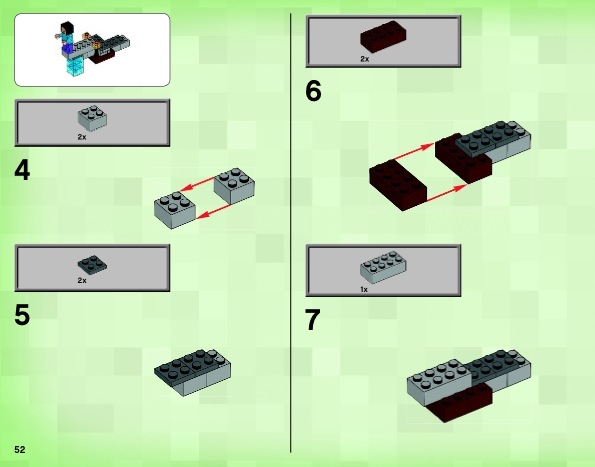 2x

4

2x

5

52

2x

6

1x

7