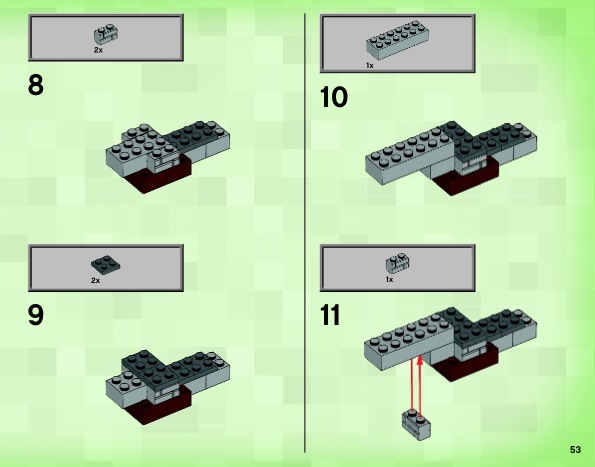 2x

8

2x

9

1x

10

1x

11

53