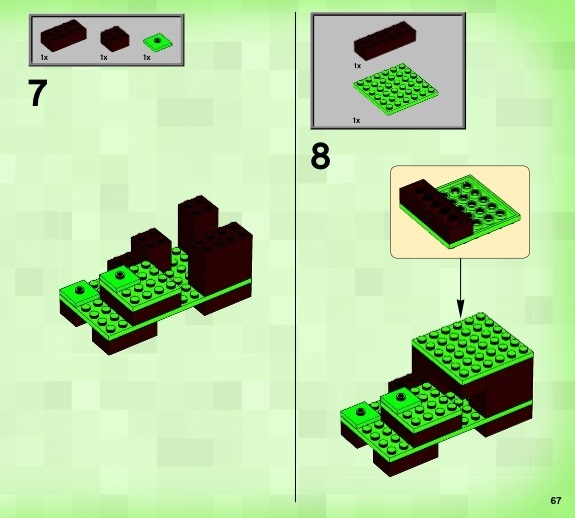 1x 1x 1x

7

1x

1x

8

67