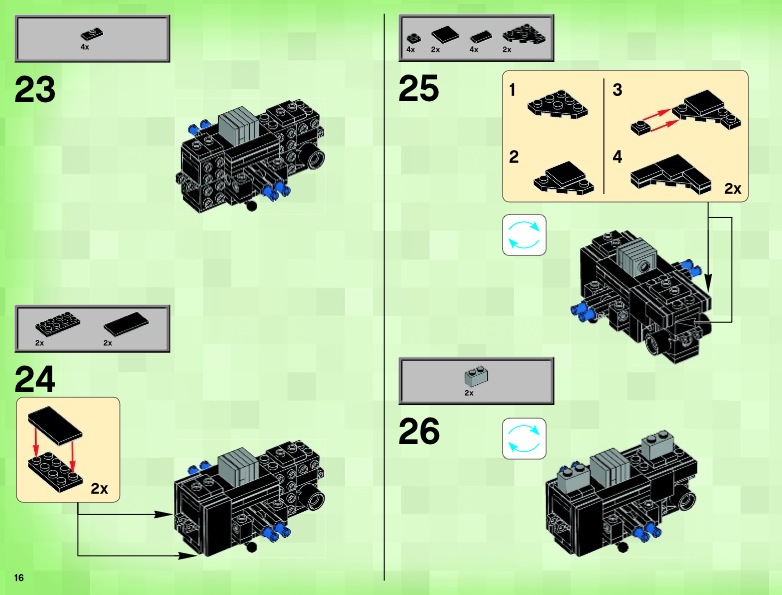 4x

23

2x 2x

24

2x

16

4x 2x 4x 2x

25

1

2

3

4

2x

2x

26