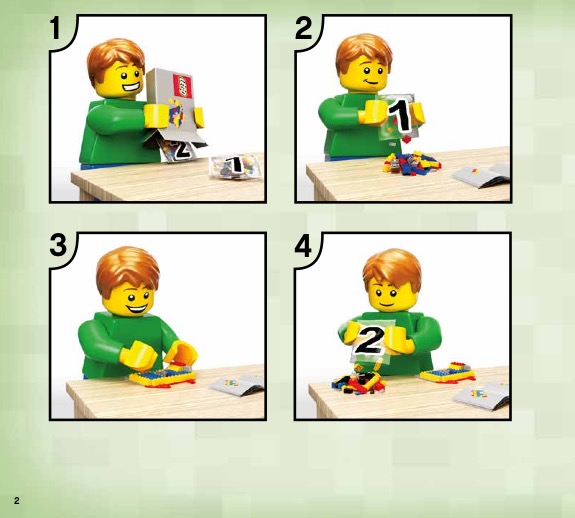 1

LEGO

2

1

2

1

3

4

2

2