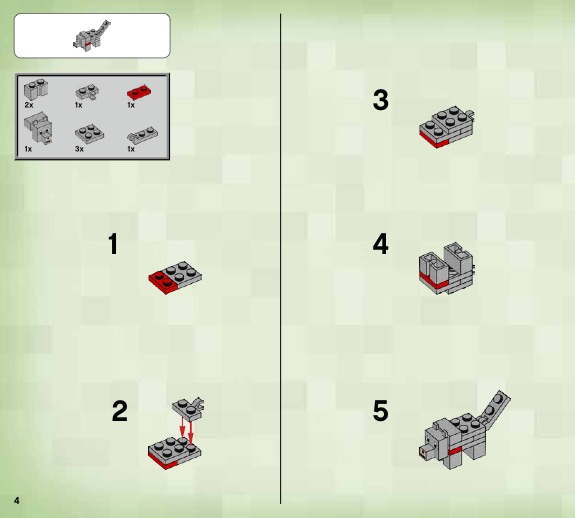 2x
1x
1x
1x
3x
1x

1

2

3

4

5

4