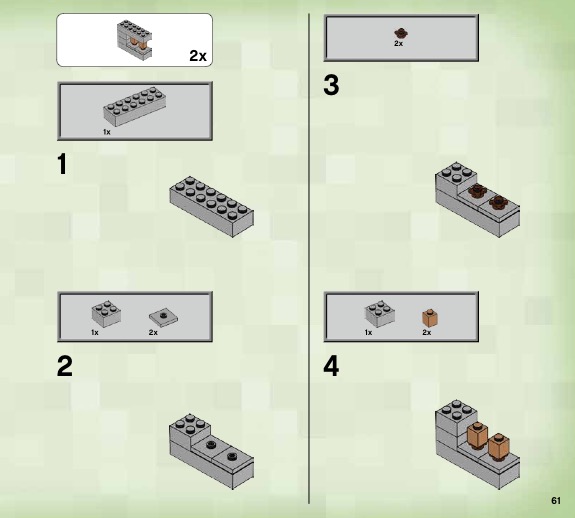 2x

1x

1

1x

2x

2

2x

3

1x

2x

4

61