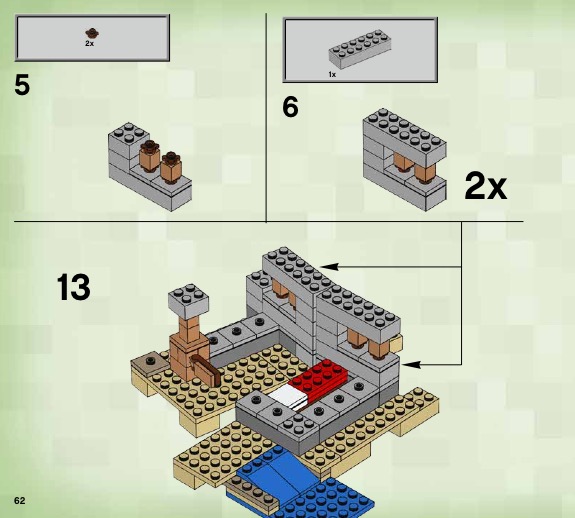 2x

5

1x

6

2x

13

62