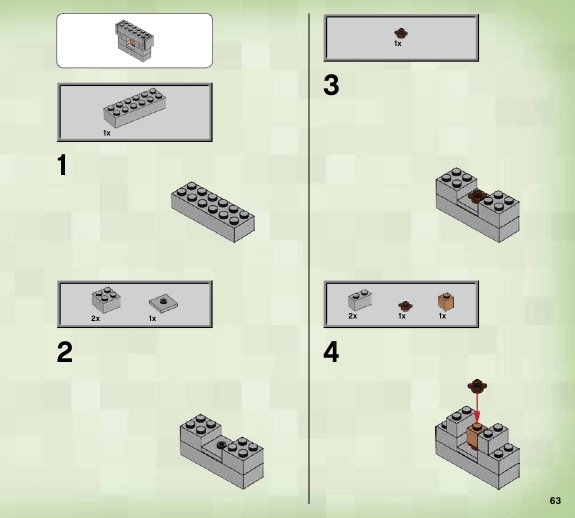 1x

1

2x 1x

2

1x

3

2x 1x 1x

4

63