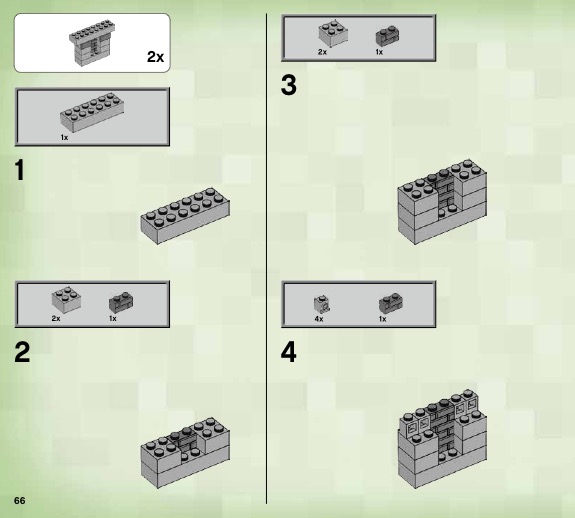 2x

1x

1

2x 1x

2

66

2x 1x

3

4x 1x

4