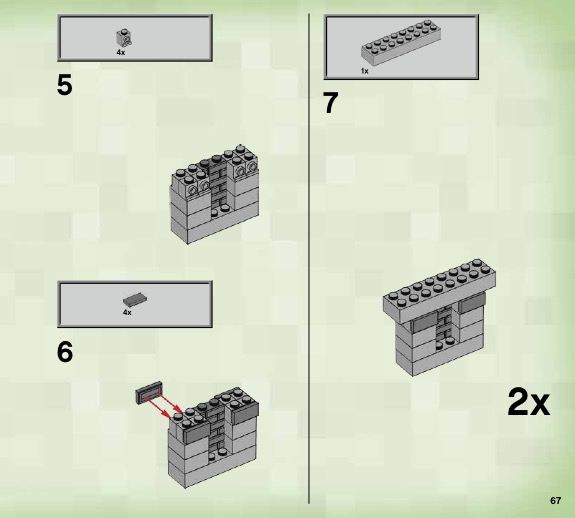 4x

5

4x

6

1x

7

2x

67