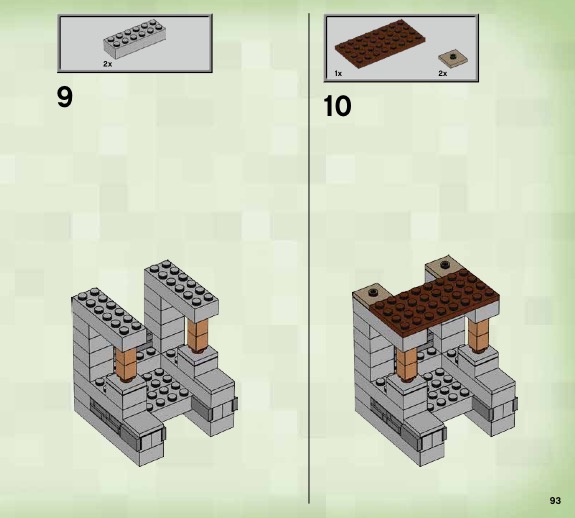 2x

9

1x

2x

10

93