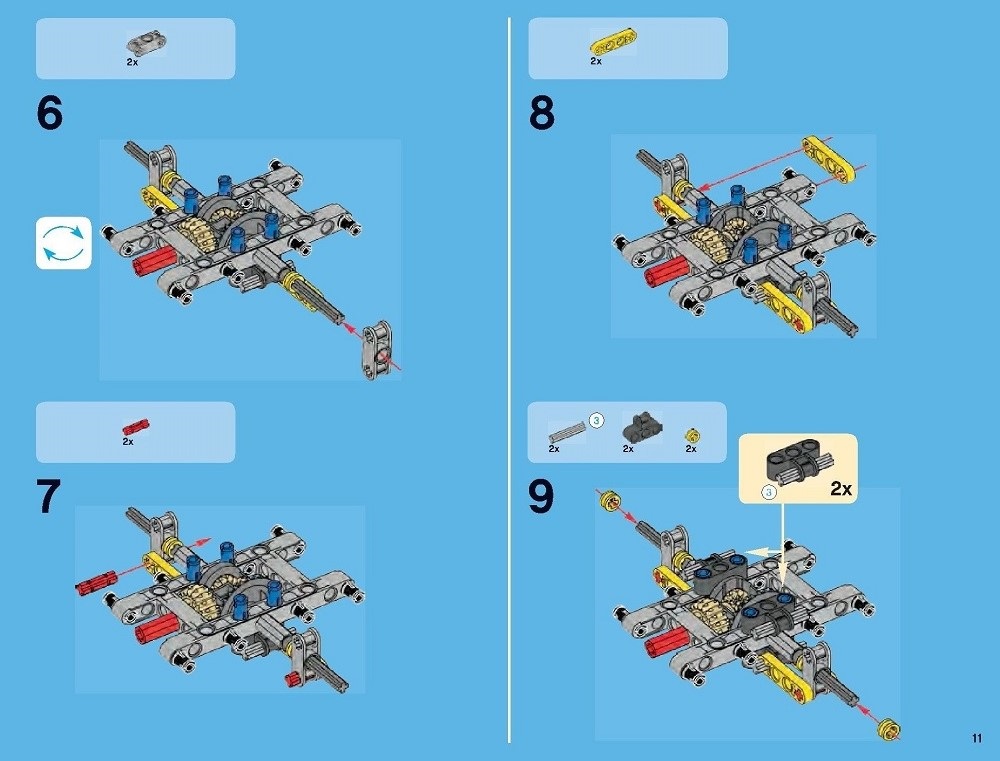 2x

6

2x

7

2x

8

3
2x
2x
2x

3
2x

9

11