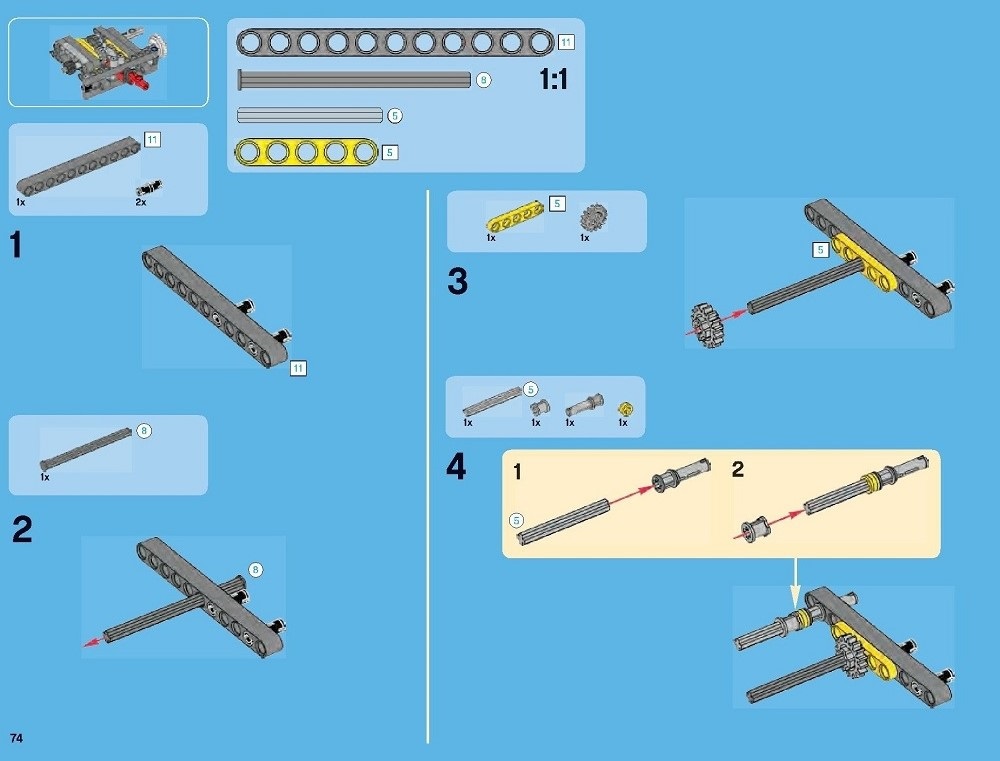 11
8
1:1
5
5

11
1x
2x

1
11

8
1x

2
8

5
1x
1x

3
5

5
1x
1x
1x
1x

4
1
5
2

74