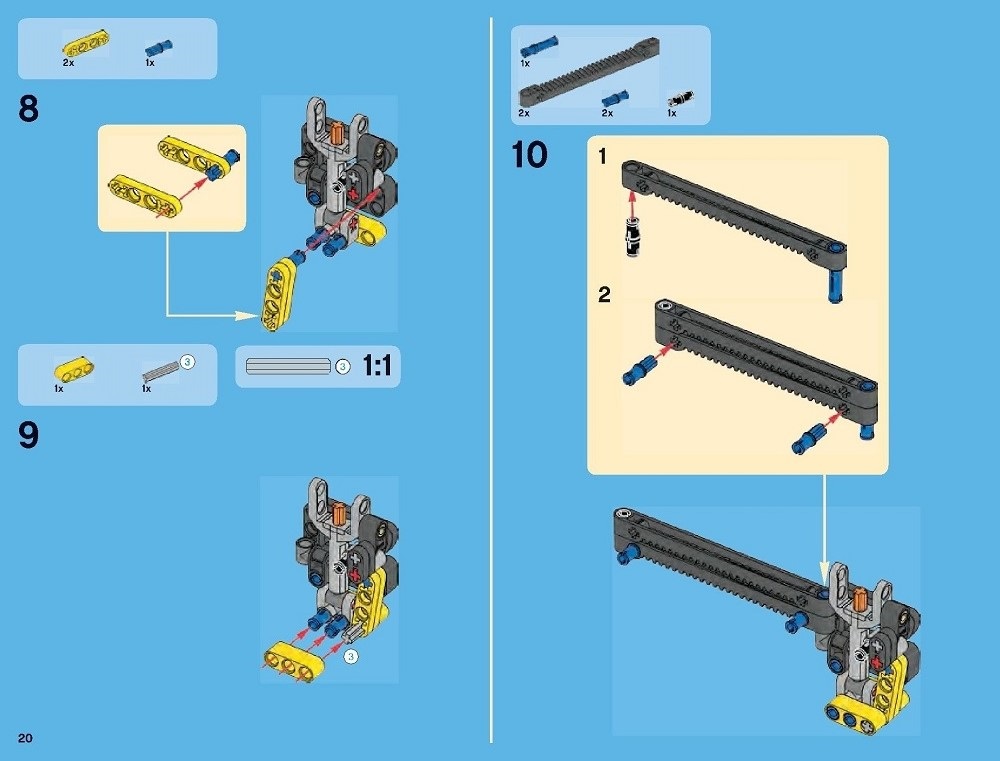 2x 1x

8

1x 1x 3

3 1:1

9

3

20

1x

2x 2x 1x

10

1

2