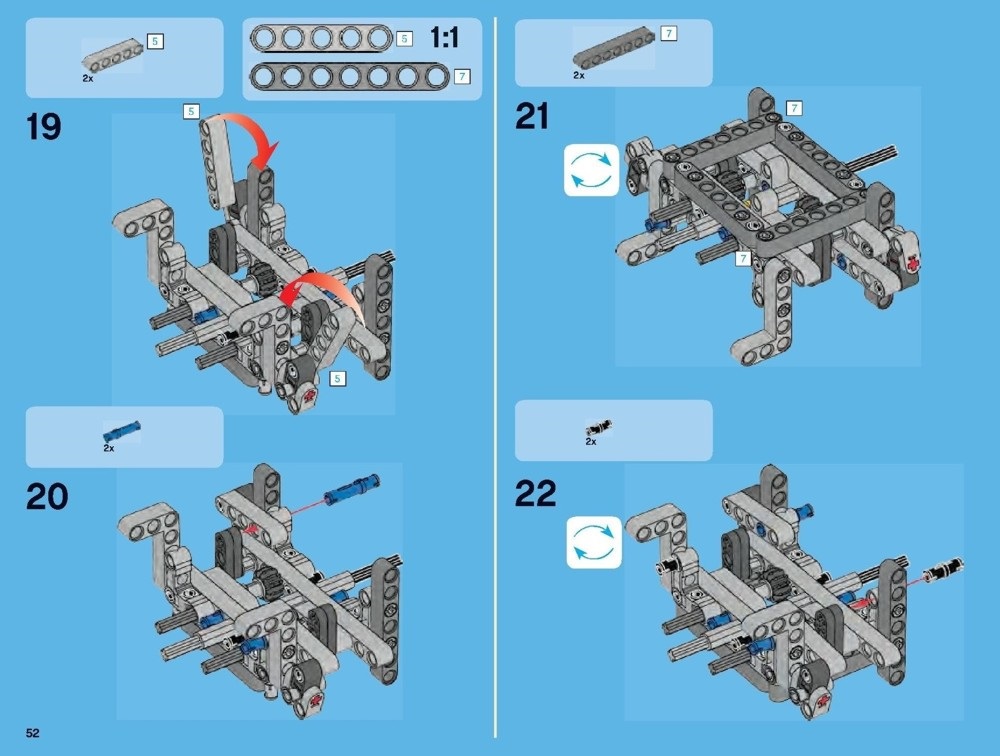 5
2x

5
1:1
7

19
5
5

2x

20

7
2x

21
7
7

2x

22

52