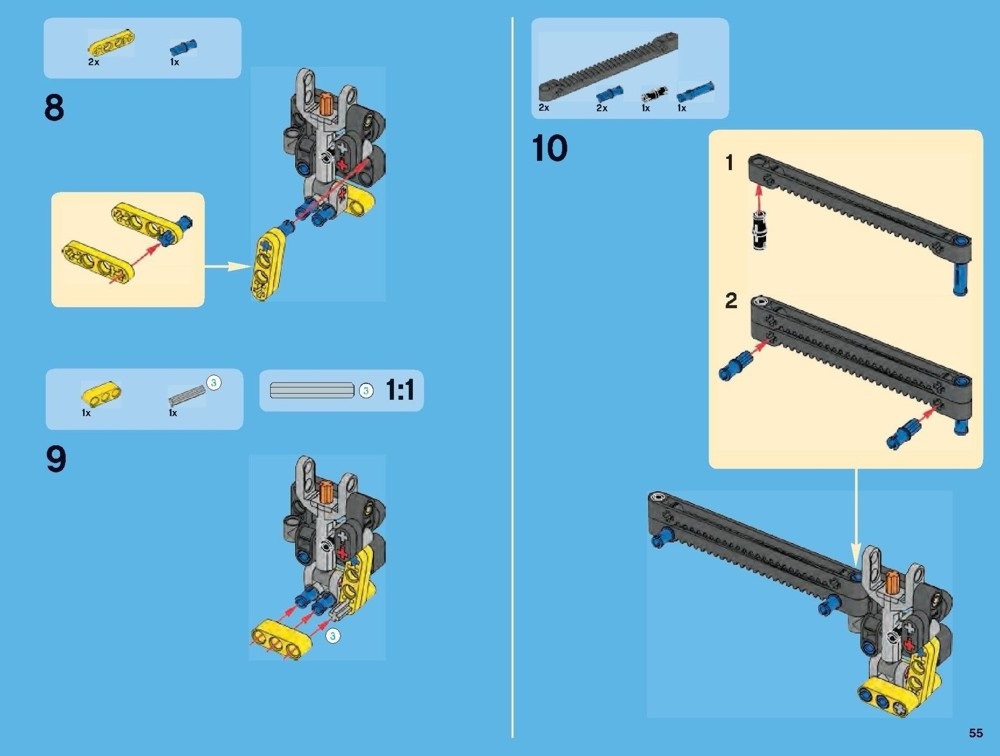 2x 1x

8

1x 1x 3

3 1:1

9

3

2x 2x 1x 1x

10

1

2

55