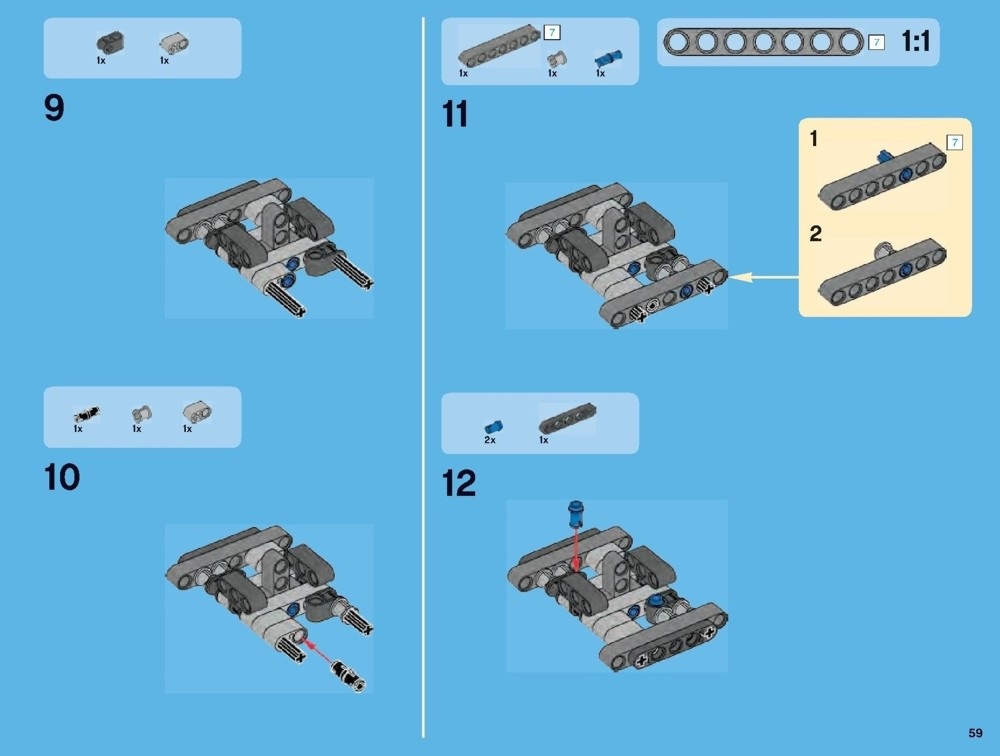 1x 1x

9

1x 1x 1x

10

7
1x 1x 1x

7 1:1

11

1
7

2

2x 1x

12

59