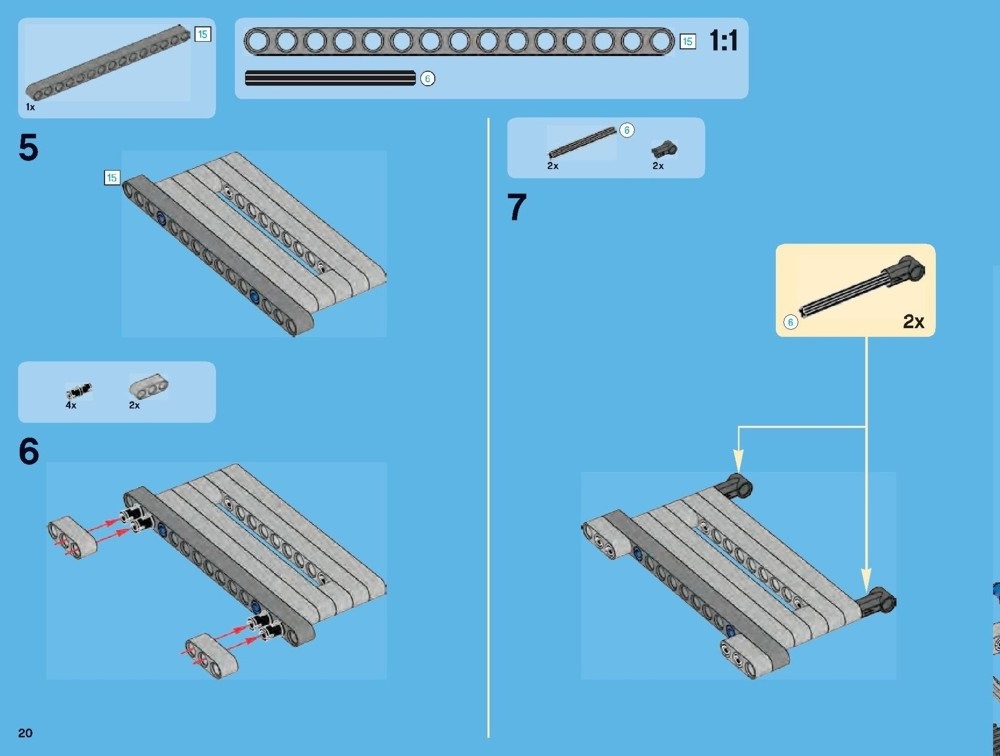 15
1x

15 1:1
6

5
15

4x 2x

6

6
2x 2x

7

6 2x

20