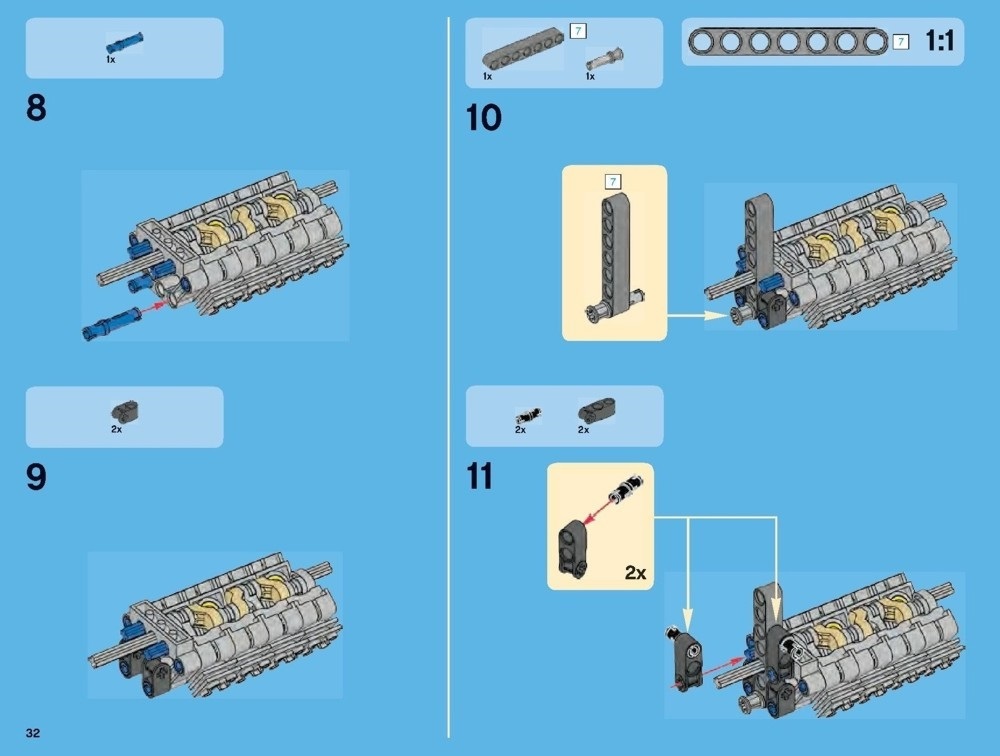 1x

8

2x

9

32

7

1x

1x

7

1:1

10

7

2x

2x

11

2x