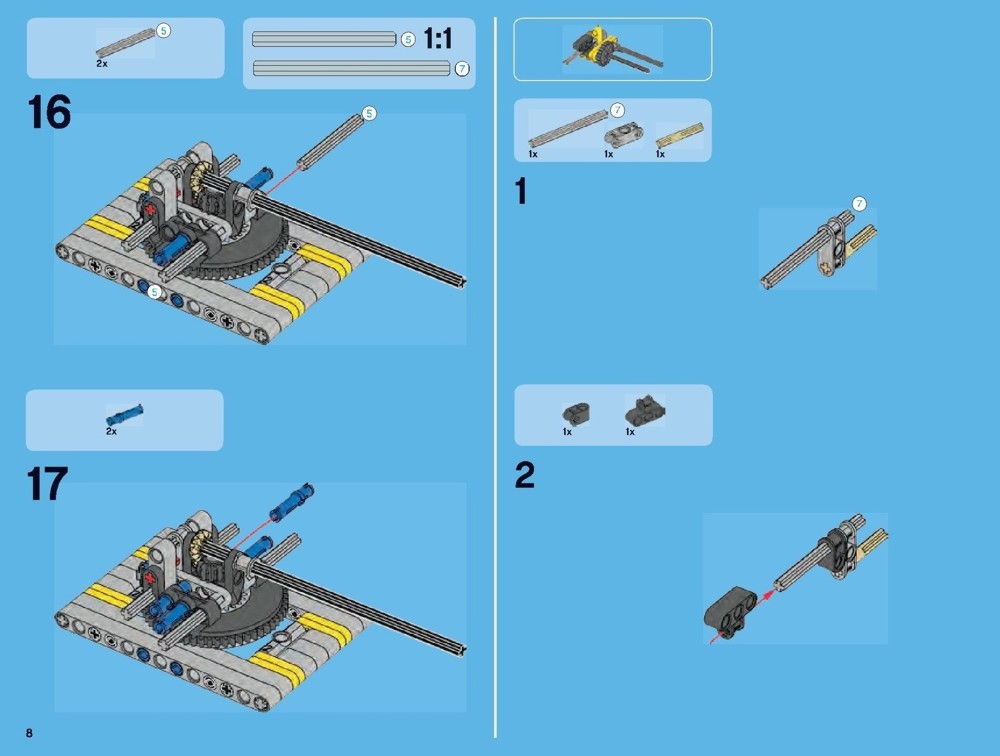 5
2x

5 1:1
7

16

5

5

2x

17

8

7
1x 1x 1x

1

7

1x 1x

2