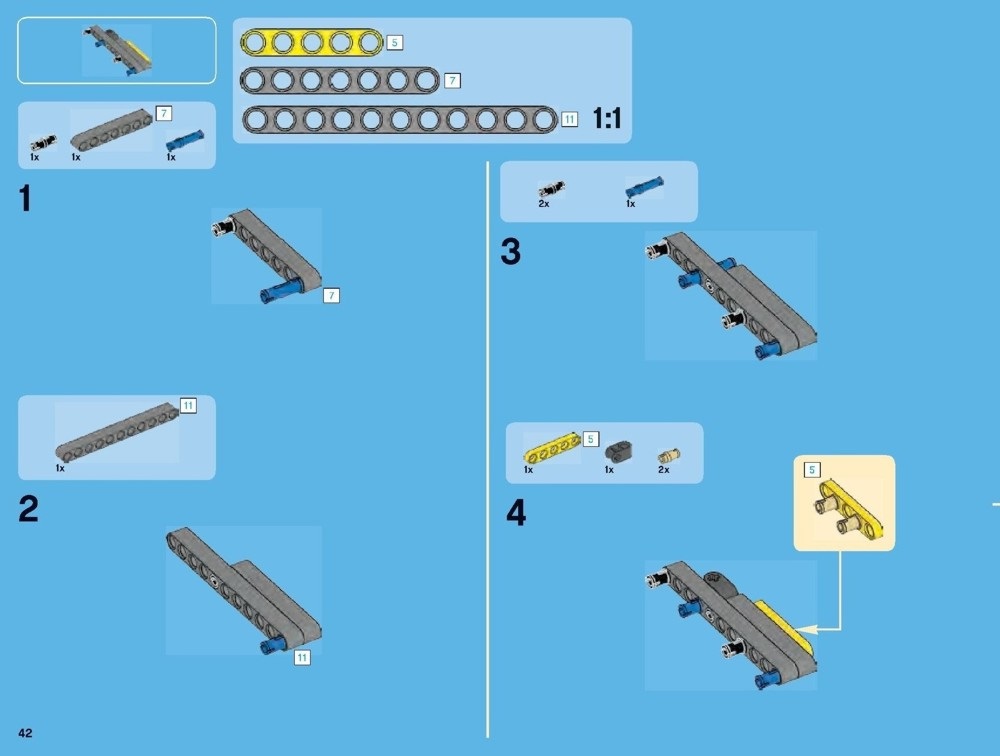 5
7
11
1:1

7
1x
1x
1x

1
7

11
1x

2
11

2x
1x

3

5
1x
1x
2x

4
5

42