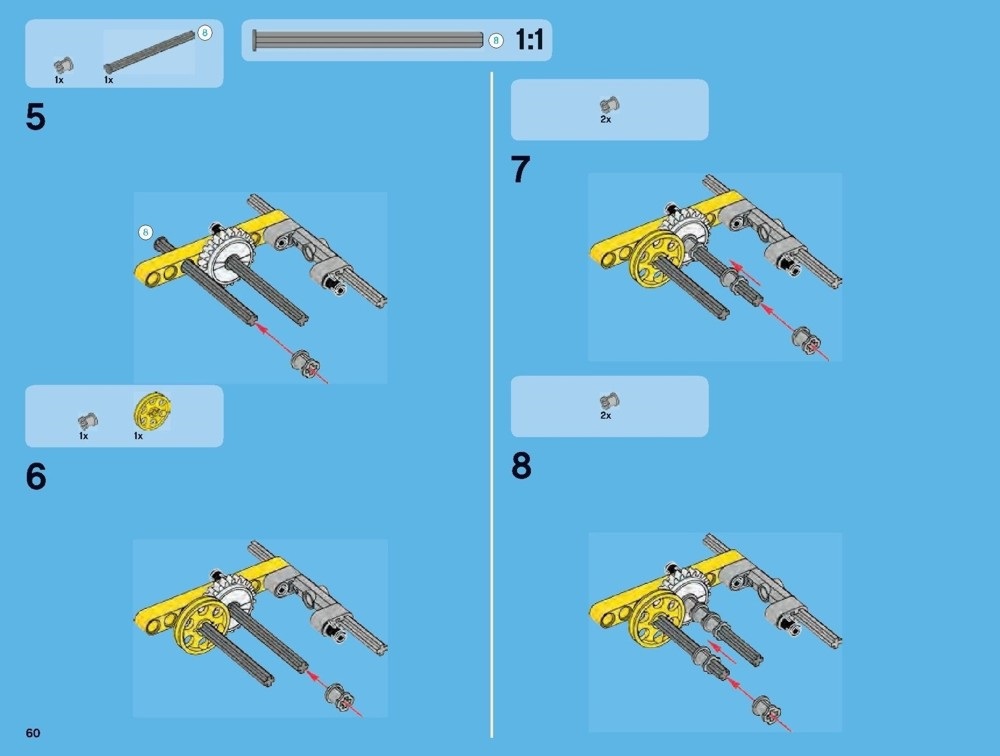 1x 1x 8

8 1:1

5

8

1x 1x

6

2x

7

2x

8

60