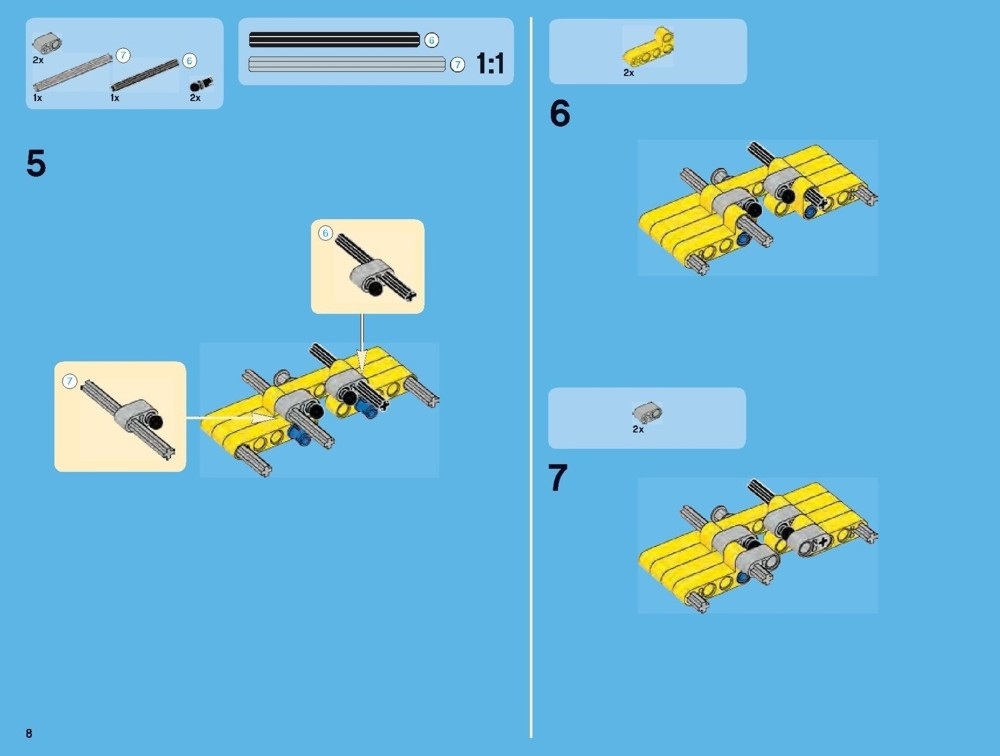 2x
7
6
1x
1x
2x

6
7
1:1

5

6

7

2x

6

2x

7

8