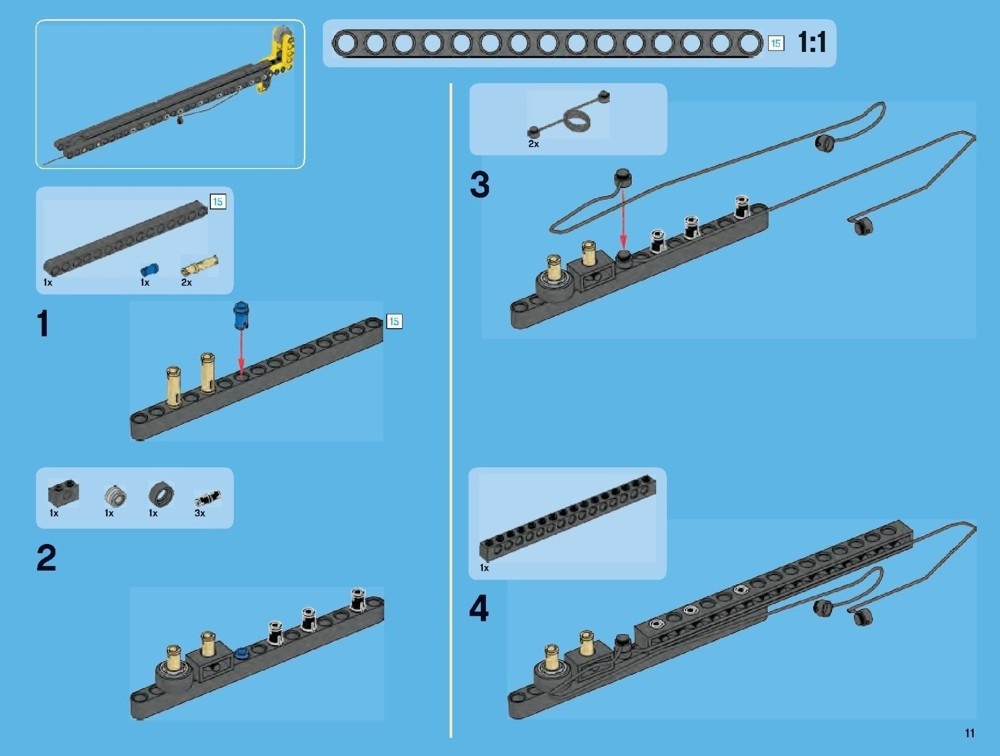 15 1:1

15

1x 1x 2x

1

15

1x 1x 1x 3x

2

2x

3

1x

4

11