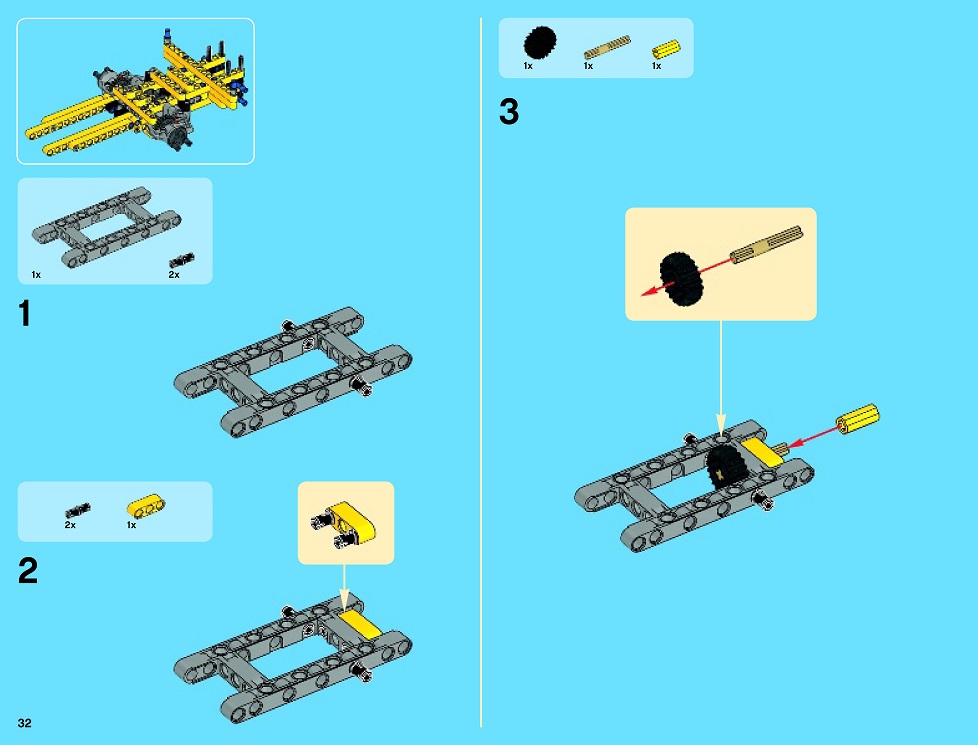 1x
2x

1

2x
1x

2

32

1x
1x
1x

3