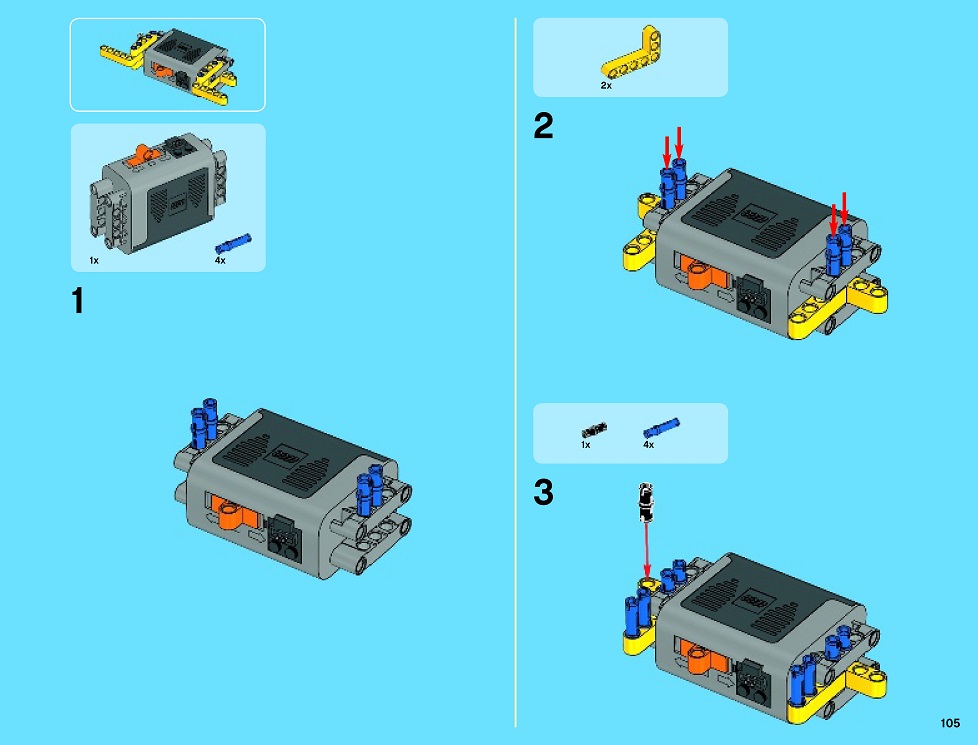 1x
4x

1

2x

2

1x
4x

3

105