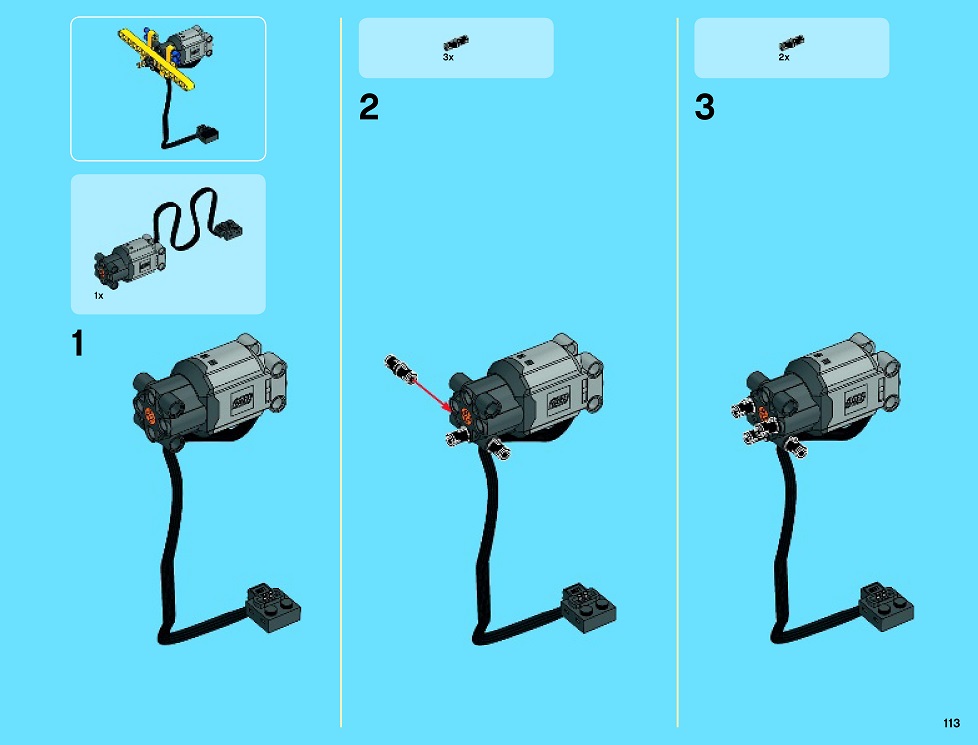 1x

1

3x

2

2x

3

113