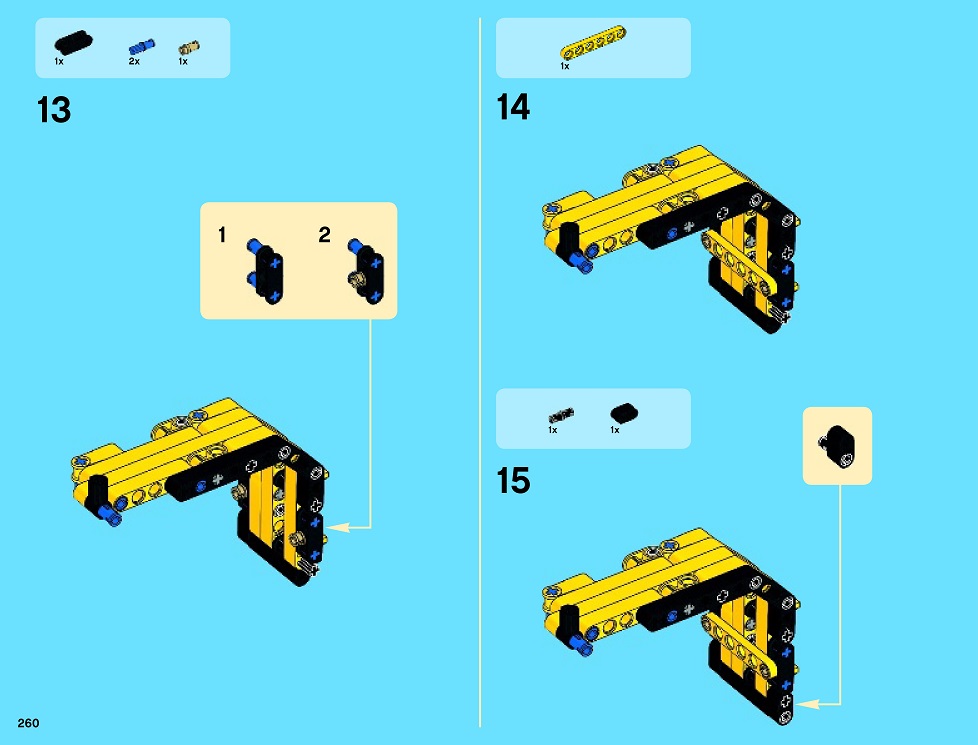 1x 2x 1x

13

1 2

1x

14

1x 1x

15

260