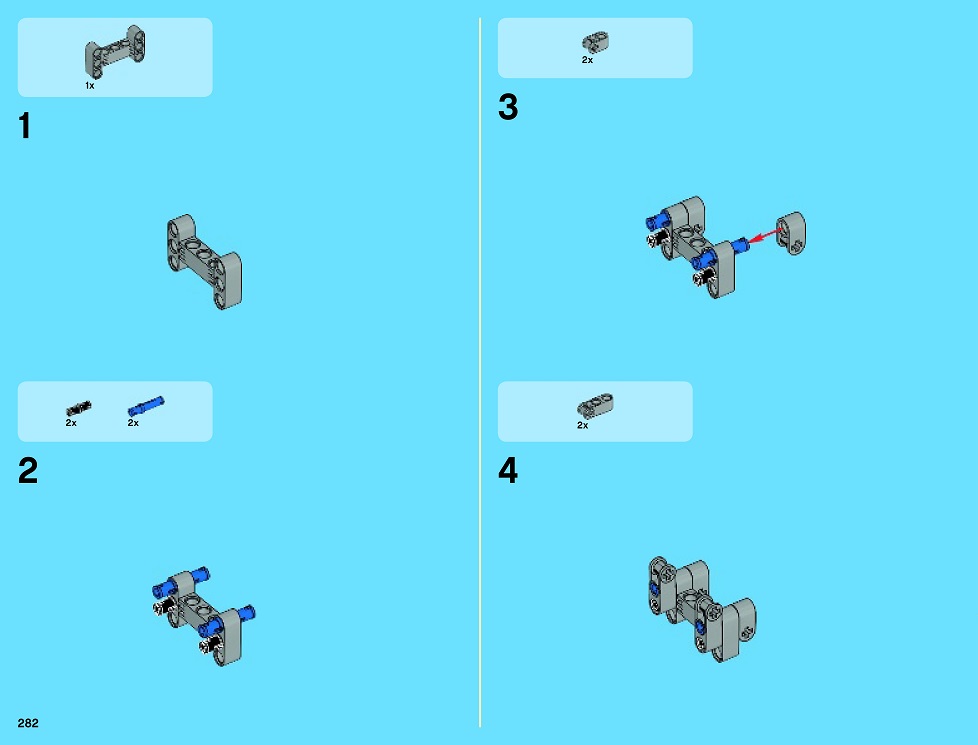 1x

1

2x 2x

2

282

2x

3

2x

4