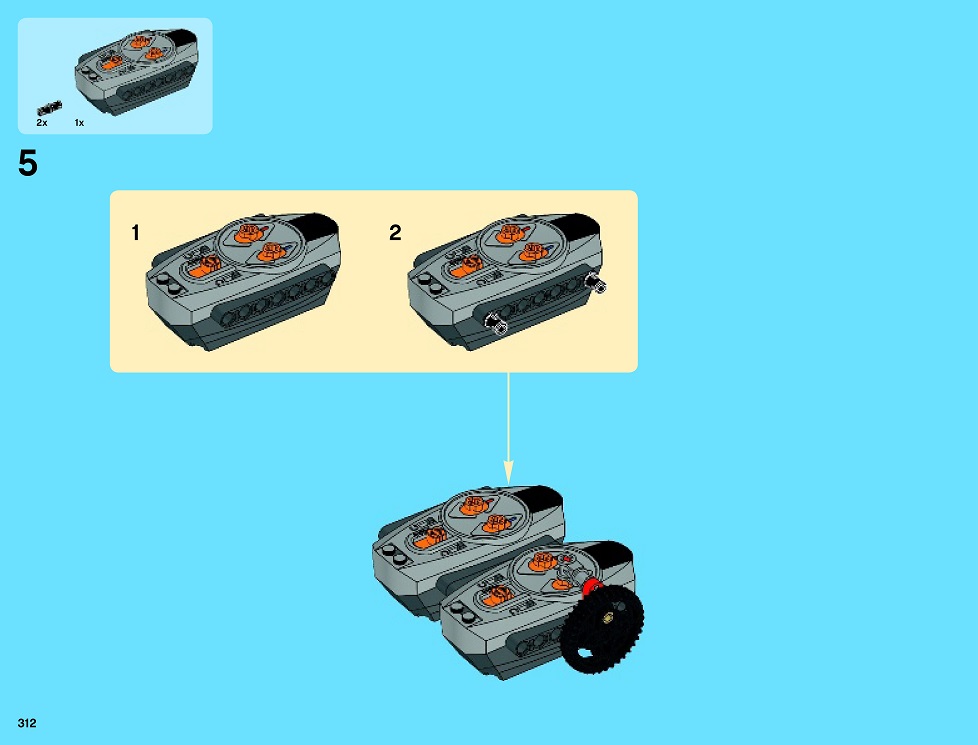 2x
1x

5

1

2

312