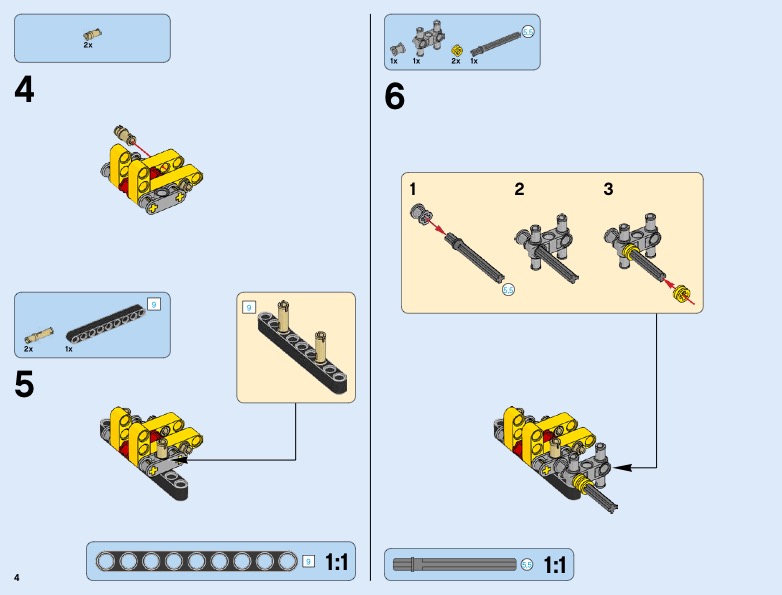 2x

4

9

2x 1x

5

9

9 1:1

4

5.5

1x 1x 2x 1x

6

1 2 3

5.5

5.5 1:1