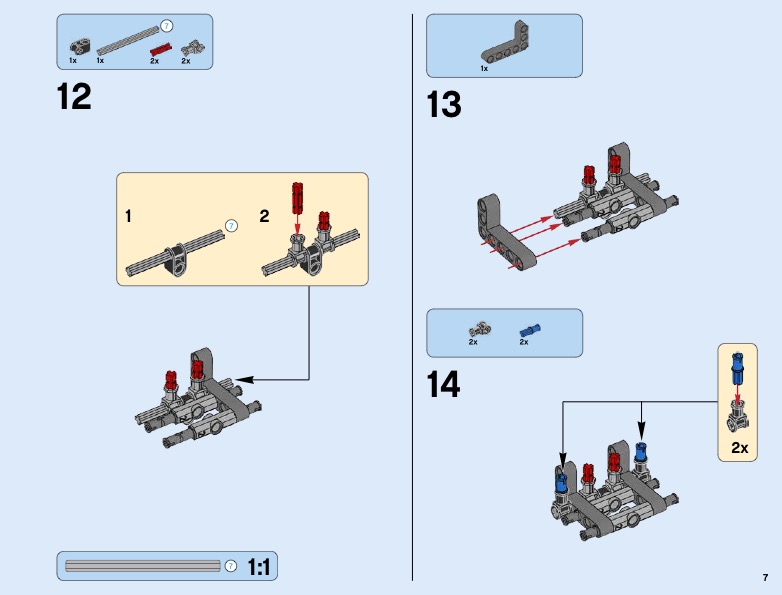 7
1x 1x 2x 2x

12

1 7 2

7 1:1

1x

13

2x 2x

14

2x

7