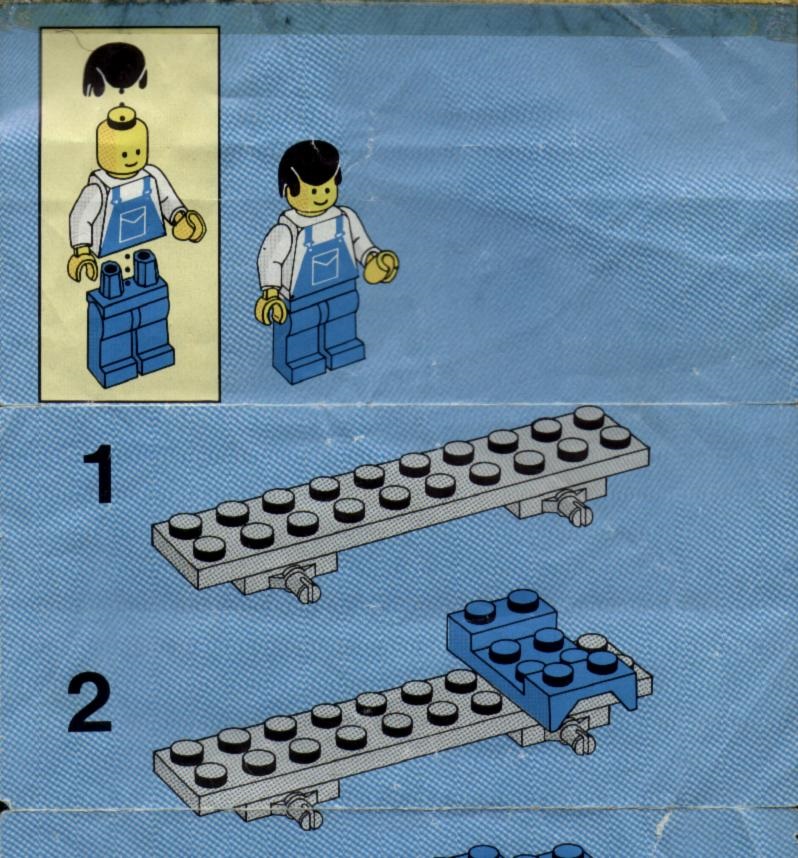 1

2