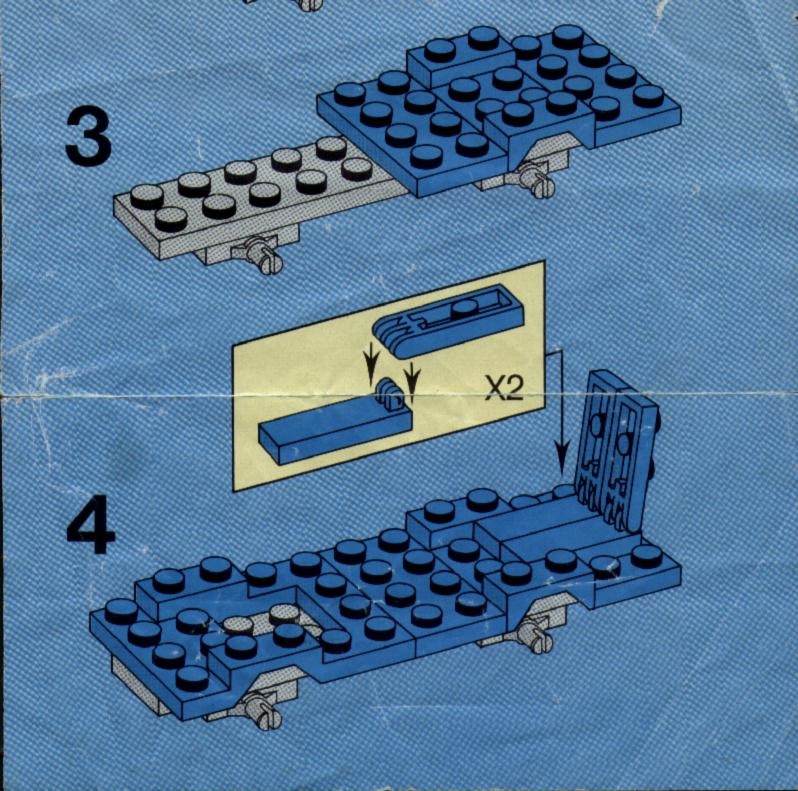 3

X2

4