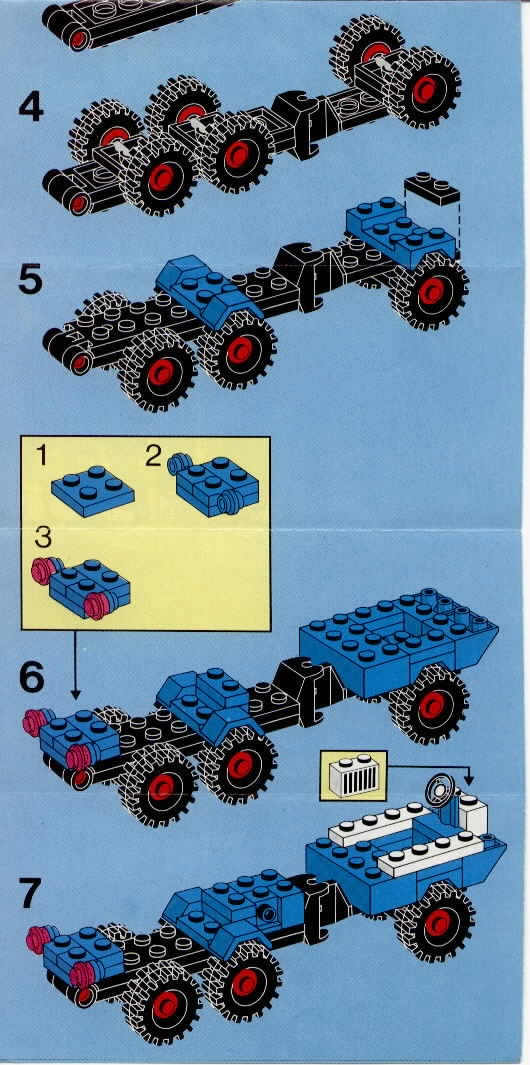 4

5

1 2
3

6

7