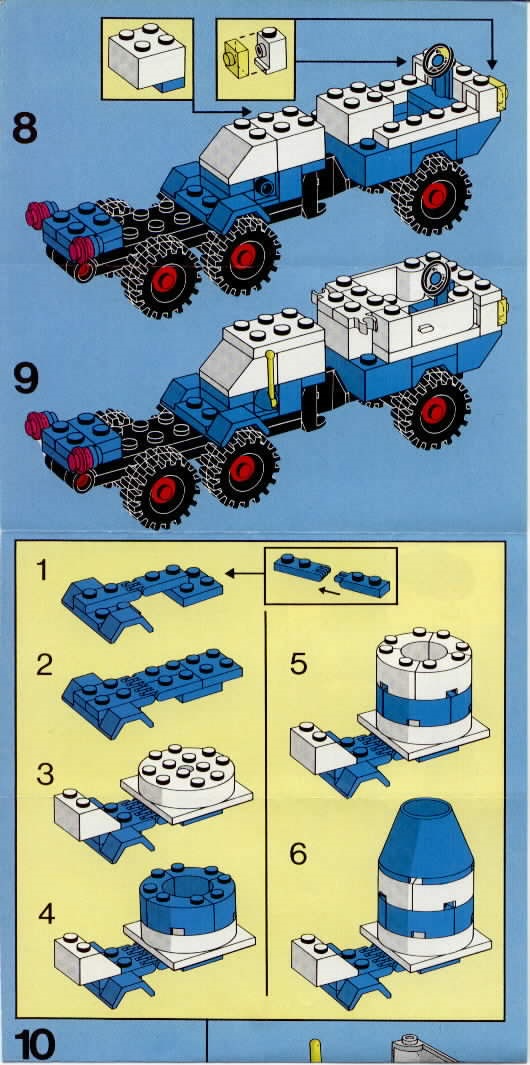 8

9

1

2

3

4

5

6

10