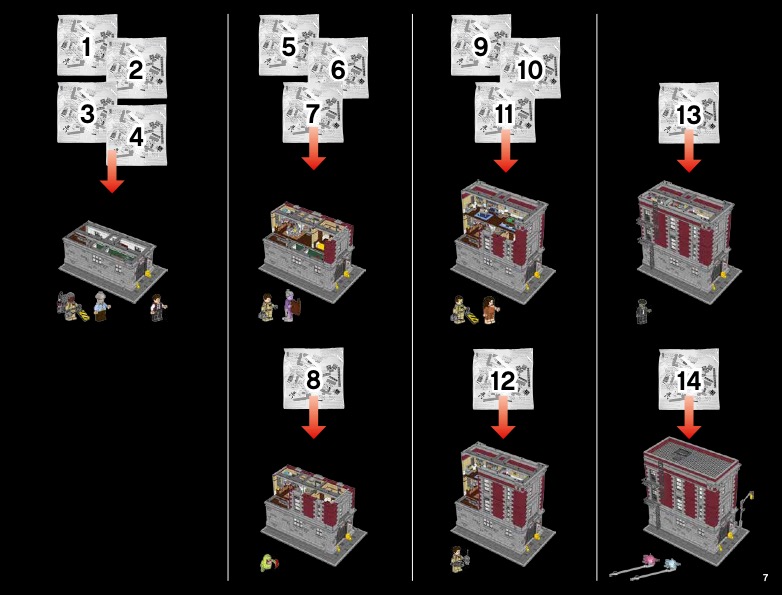 1
2
3
4

5
6
7

8

9
10
11

12

13

14

7