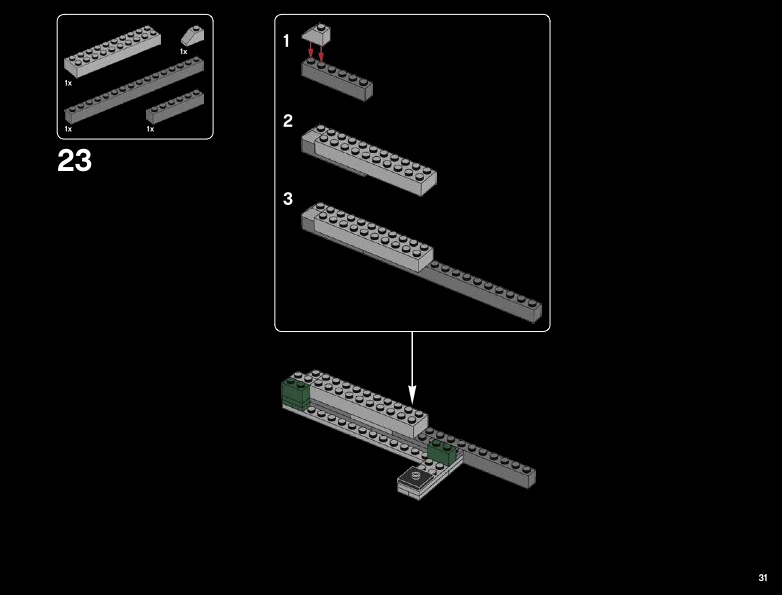 1x

1x

1x

1x

23

1

2

3

31